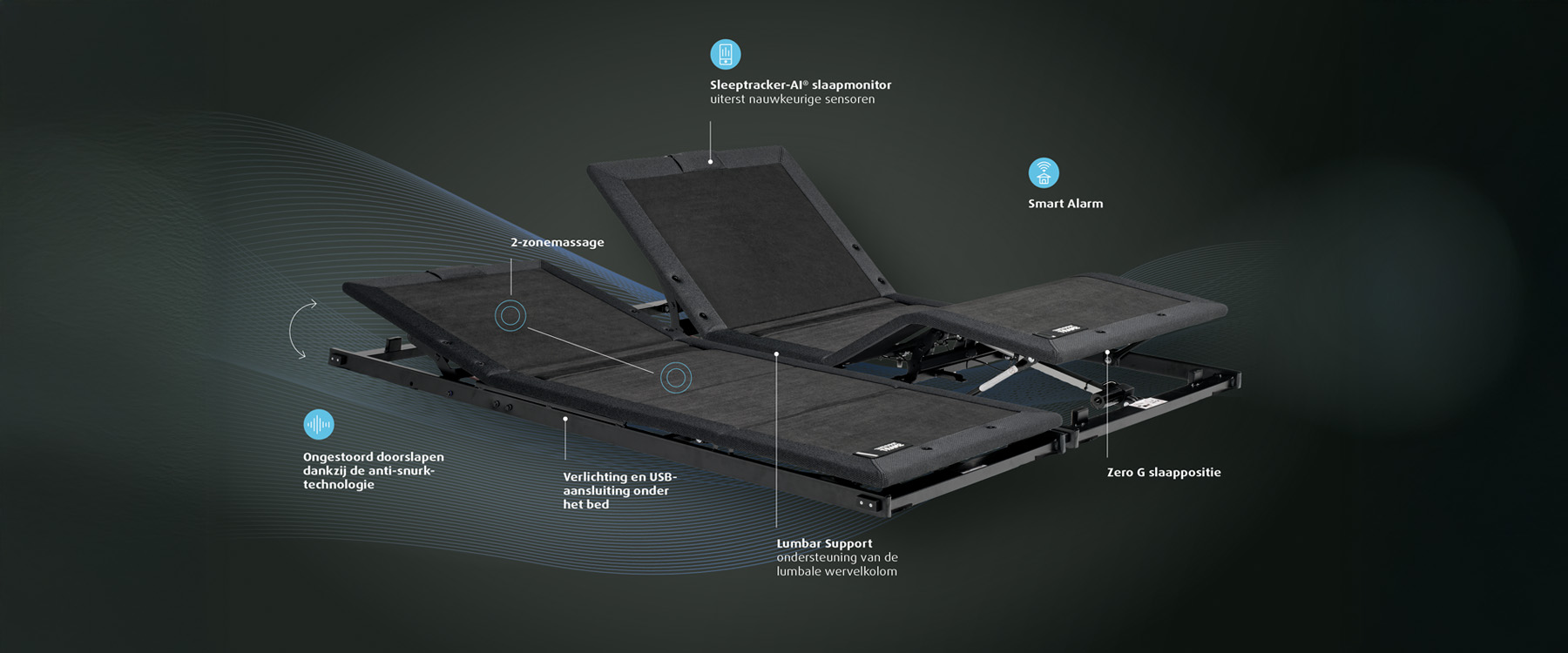 Sleeptracker-AI® slaapmonitor
uiterst nauwkeurige sensoren

Smart Alarm

2-zonemassage

Ongestoord doorslapen dankzij de anti-snurk-technologie

Verlichting en USB-aansluiting onder het bed

Lumbar Support
ondersteuning van de lumbale wervelkolom

Zero G slaappositie